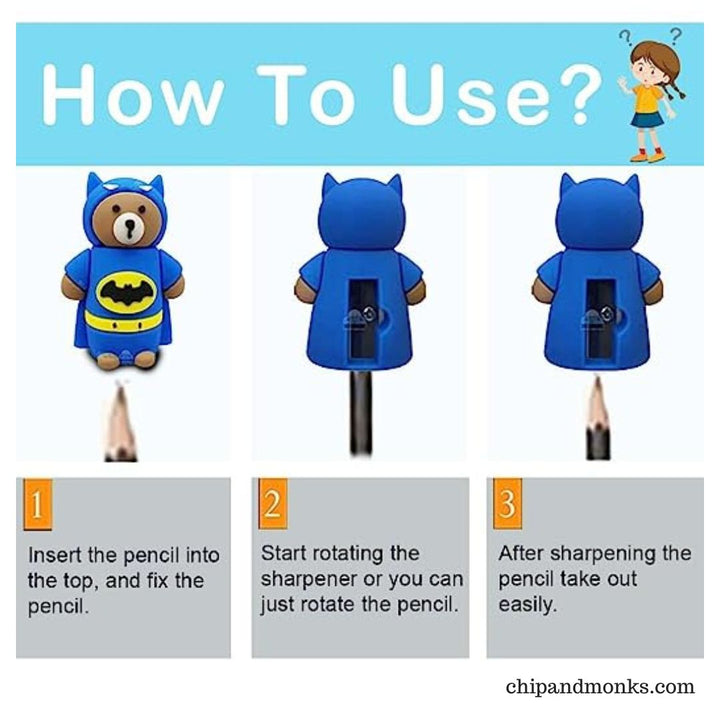 How To Use?

? ?

1

Insert the pencil into the top, and fix the pencil.

2

Start rotating the sharpener or you can just rotate the pencil.

3

After sharpening the pencil take out easily.

chipandmonks.com